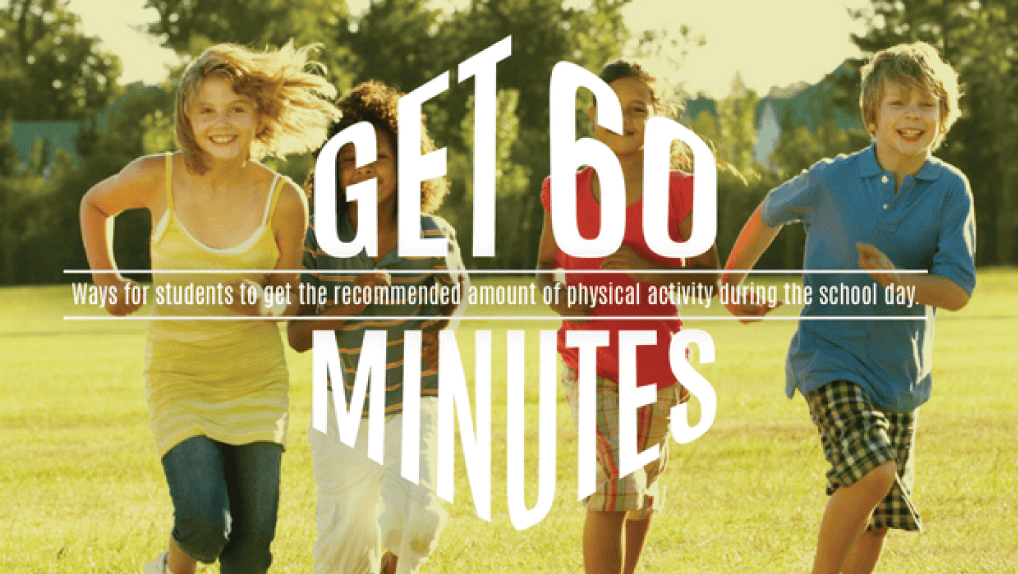 GET 60

Ways for students to get the recommended amount of physical activity during the school day.

MINUTES