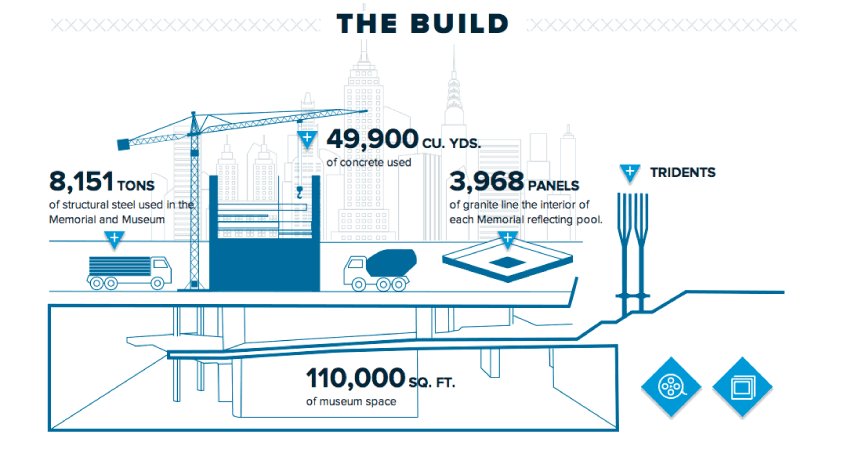 THE BUILD

8,151 TONS
of structural steel used in the Memorial and Museum

49,900 CU. YDS.
of concrete used

3,968 PANELS
of granite line the interior of each Memorial reflecting pool.

TRIDENTS

110,000 SQ. FT.
of museum space